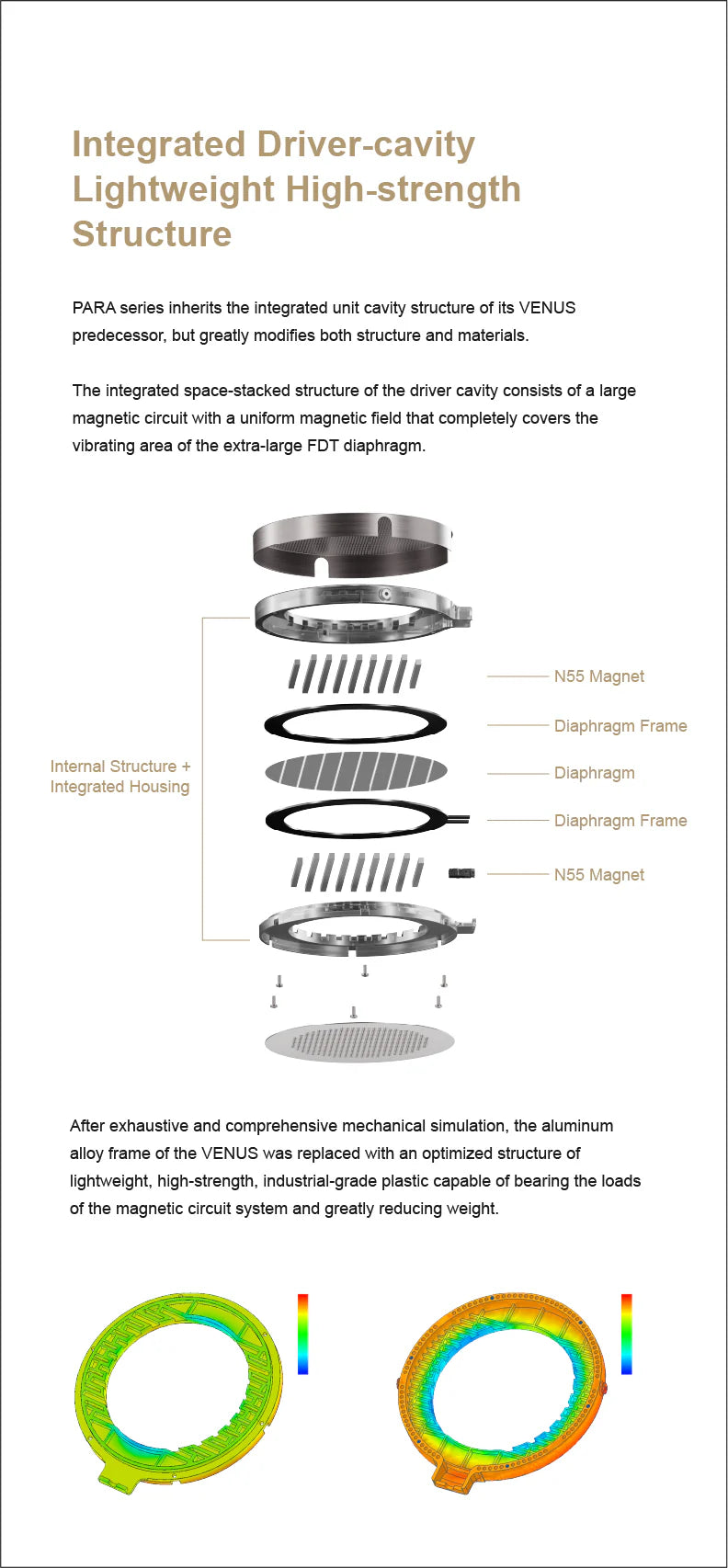 Integrated Driver-cavity Lightweight High-strength Structure

PARA series inherits the integrated unit cavity structure of its VENUS predecessor, but greatly modifies both structure and materials.

The integrated space-stacked structure of the driver cavity consists of a large magnetic circuit with a uniform magnetic field that completely covers the vibrating area of the extra-large FDT diaphragm.

Internal Structure + Integrated Housing

N55 Magnet

Diaphragm Frame

Diaphragm

Diaphragm Frame

N55 Magnet

After exhaustive and comprehensive mechanical simulation, the aluminum alloy frame of the VENUS was replaced with an optimized structure of lightweight, high-strength, industrial-grade plastic capable of bearing the loads of the magnetic circuit system and greatly reducing weight.