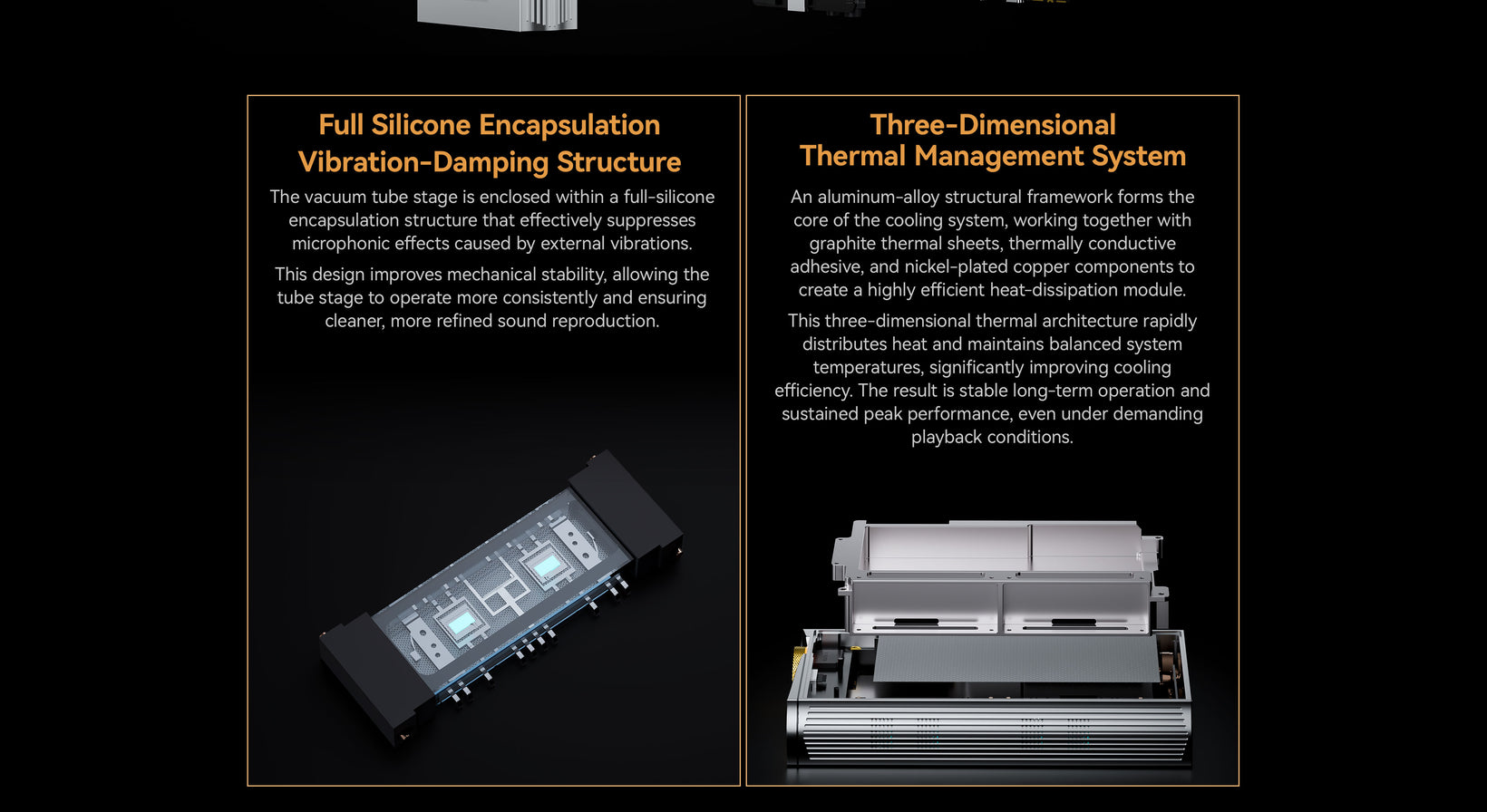 Full Silicone Encapsulation
Vibration-Damping Structure

The vacuum tube stage is enclosed within a full-silicone encapsulation structure that effectively suppresses microphonic effects caused by external vibrations.

This design improves mechanical stability, allowing the tube stage to operate more consistently and ensuring cleaner, more refined sound reproduction.

Three-Dimensional
Thermal Management System

An aluminum-alloy structural framework forms the core of the cooling system, working together with graphite thermal sheets, thermally conductive adhesive, and nickel-plated copper components to create a highly efficient heat-dissipation module.

This three-dimensional thermal architecture rapidly distributes heat and maintains balanced system temperatures, significantly improving cooling efficiency. The result is stable long-term operation and sustained peak performance, even under demanding playback conditions.