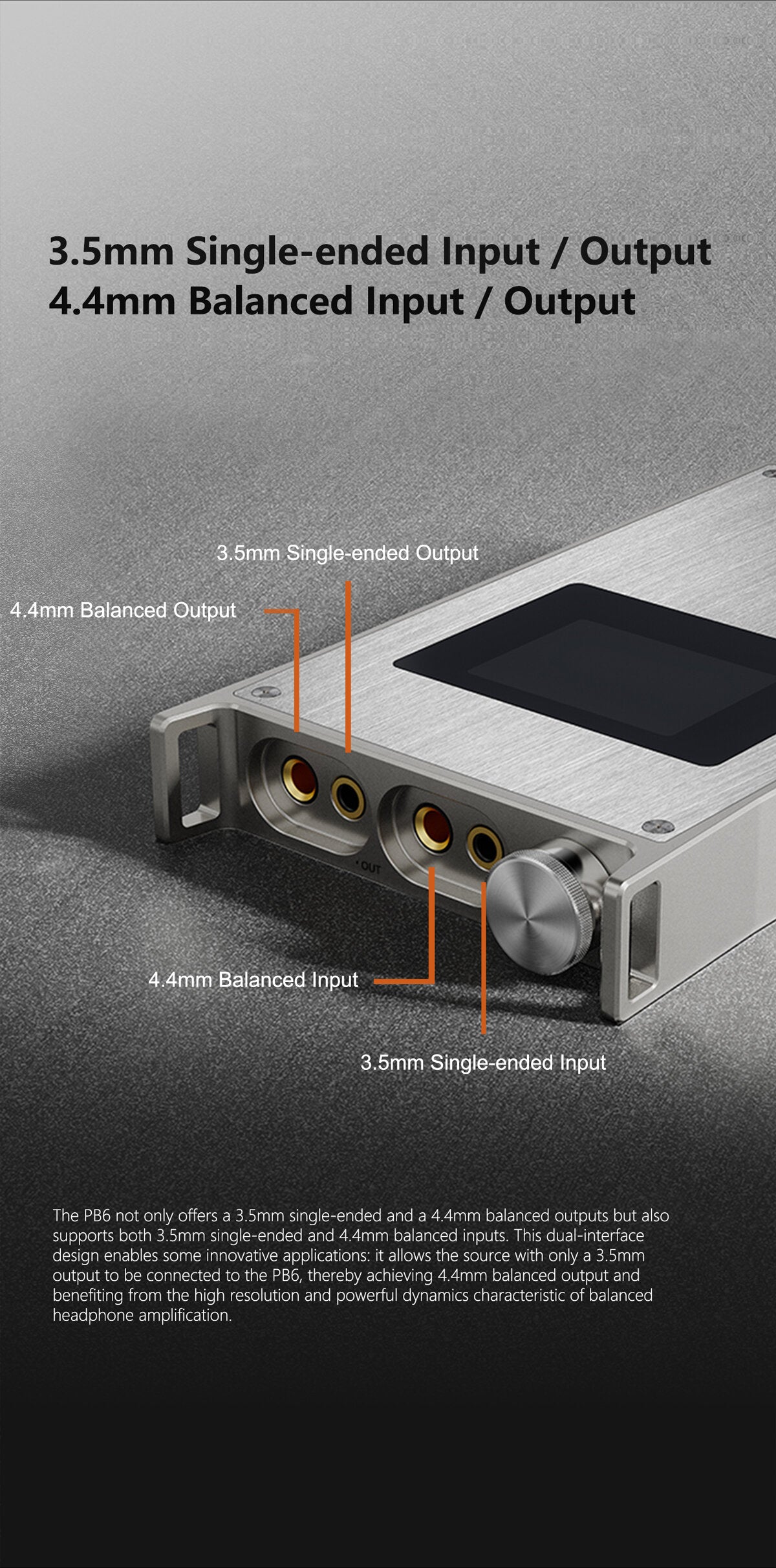 3.5mm Single-ended Input / Output
4.4mm Balanced Input / Output

3.5mm Single-ended Output

4.4mm Balanced Output

OUT

4.4mm Balanced Input

3.5mm Single-ended Input

The PB6 not only offers a 3.5mm single-ended and a 4.4mm balanced outputs but also supports both 3.5mm single-ended and 4.4mm balanced inputs. This dual-interface design enables some innovative applications: it allows the source with only a 3.5mm output to be connected to the PB6, thereby achieving 4.4mm balanced output and benefiting from the high resolution and powerful dynamics characteristic of balanced headphone amplification.